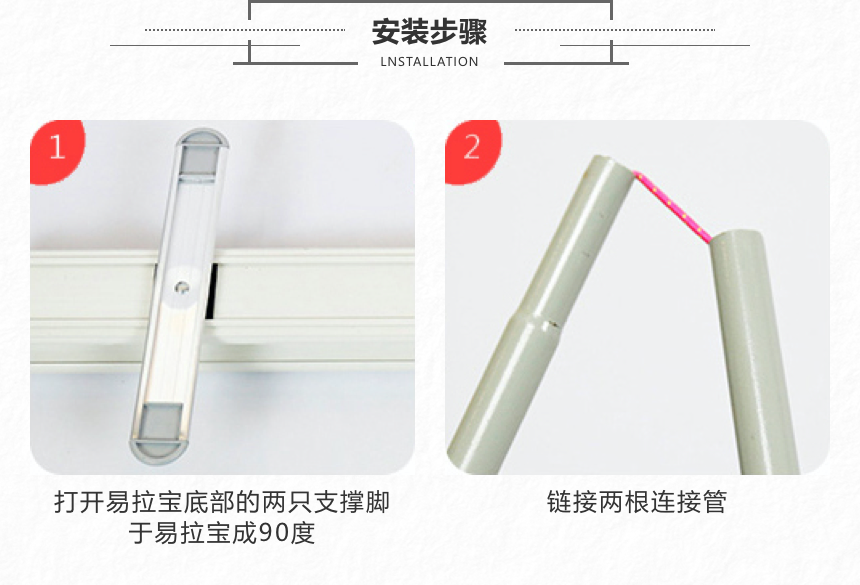 安装步骤
LNSTALLATION

1

打开易拉宝底部的两只支撑脚于易拉宝成90度

2

链接两根连接管